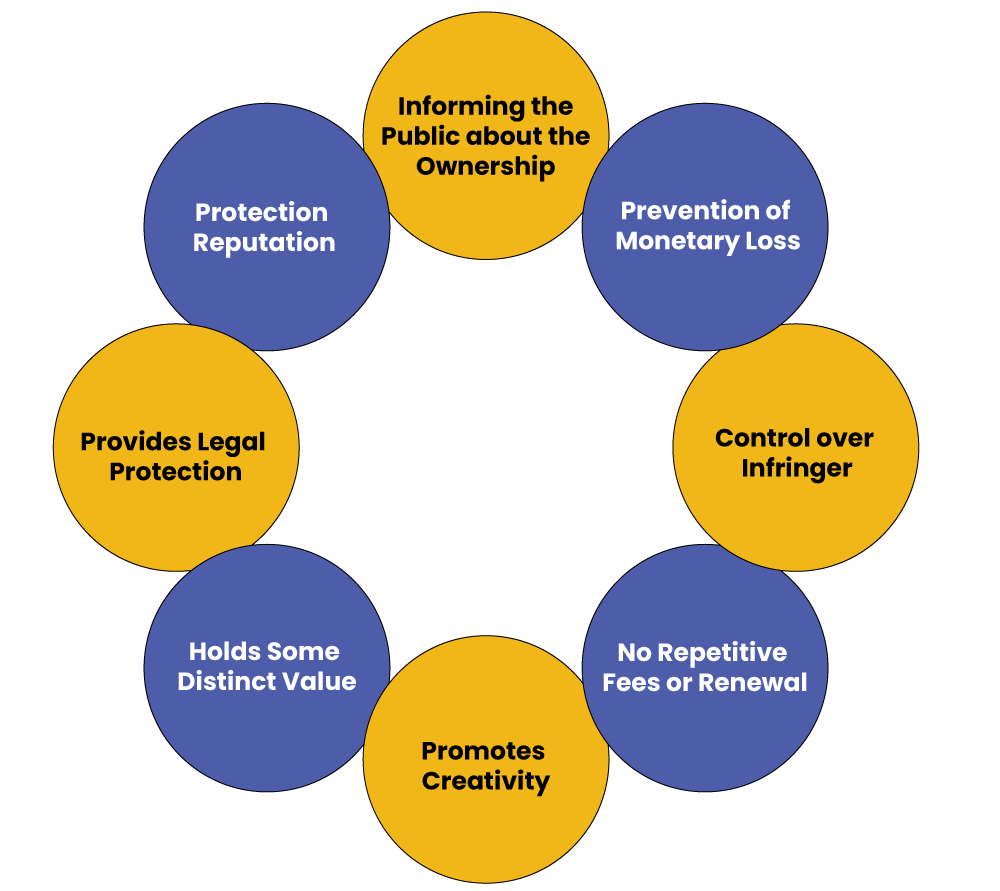 Informing the Public about the Ownership

Prevention of Monetary Loss

Control over Infringer

No Repetitive Fees or Renewal

Promotes Creativity

Holds Some Distinct Value

Provides Legal Protection

Protection Reputation